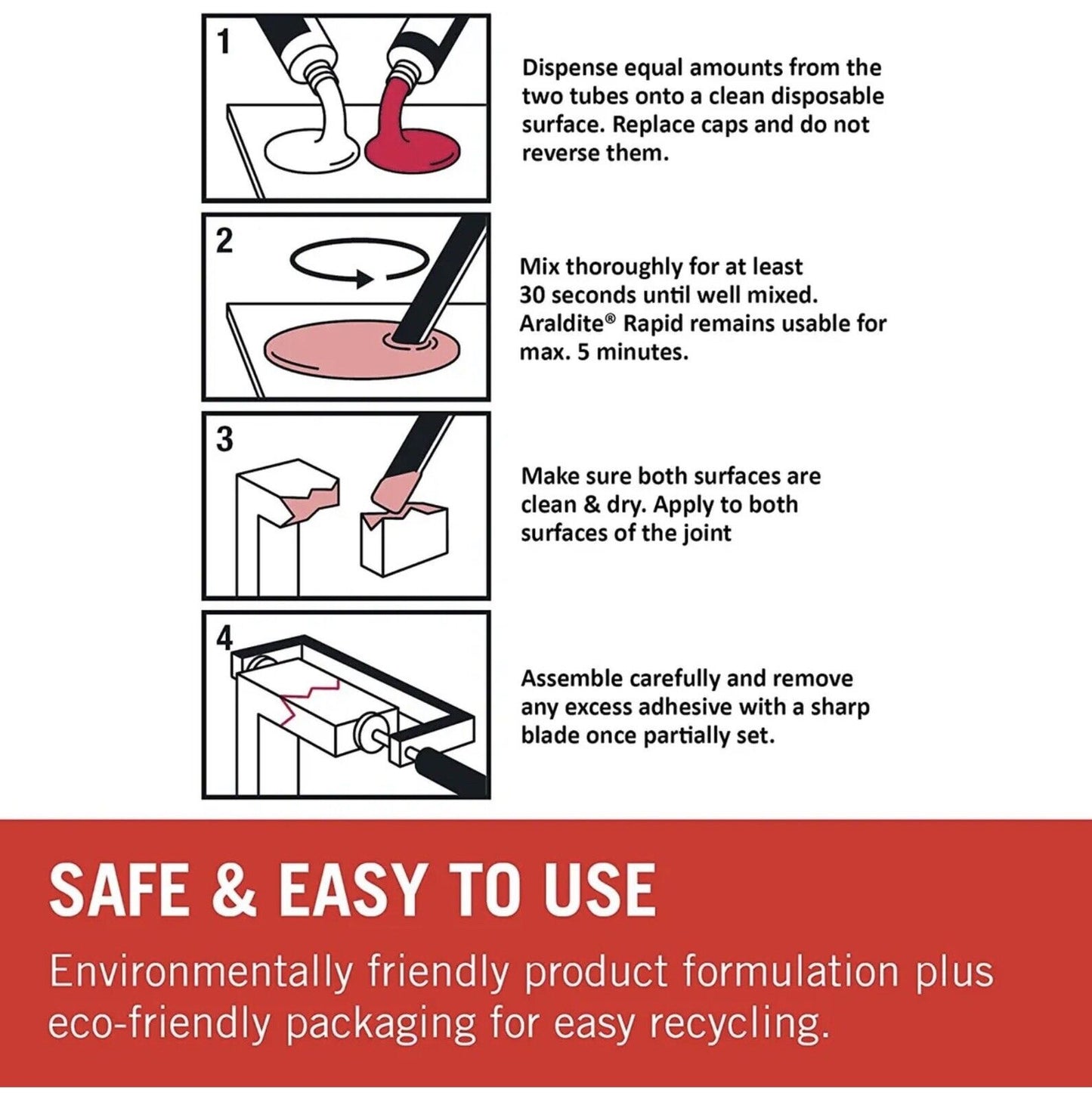 1

Dispense equal amounts from the two tubes onto a clean disposable surface. Replace caps and do not reverse them.

2

Mix thoroughly for at least 30 seconds until well mixed. Araldite® Rapid remains usable for max. 5 minutes.

3

Make sure both surfaces are clean & dry. Apply to both surfaces of the joint

4

Assemble carefully and remove any excess adhesive with a sharp blade once partially set.

SAFE & EASY TO USE

Environmentally friendly product formulation plus eco-friendly packaging for easy recycling.